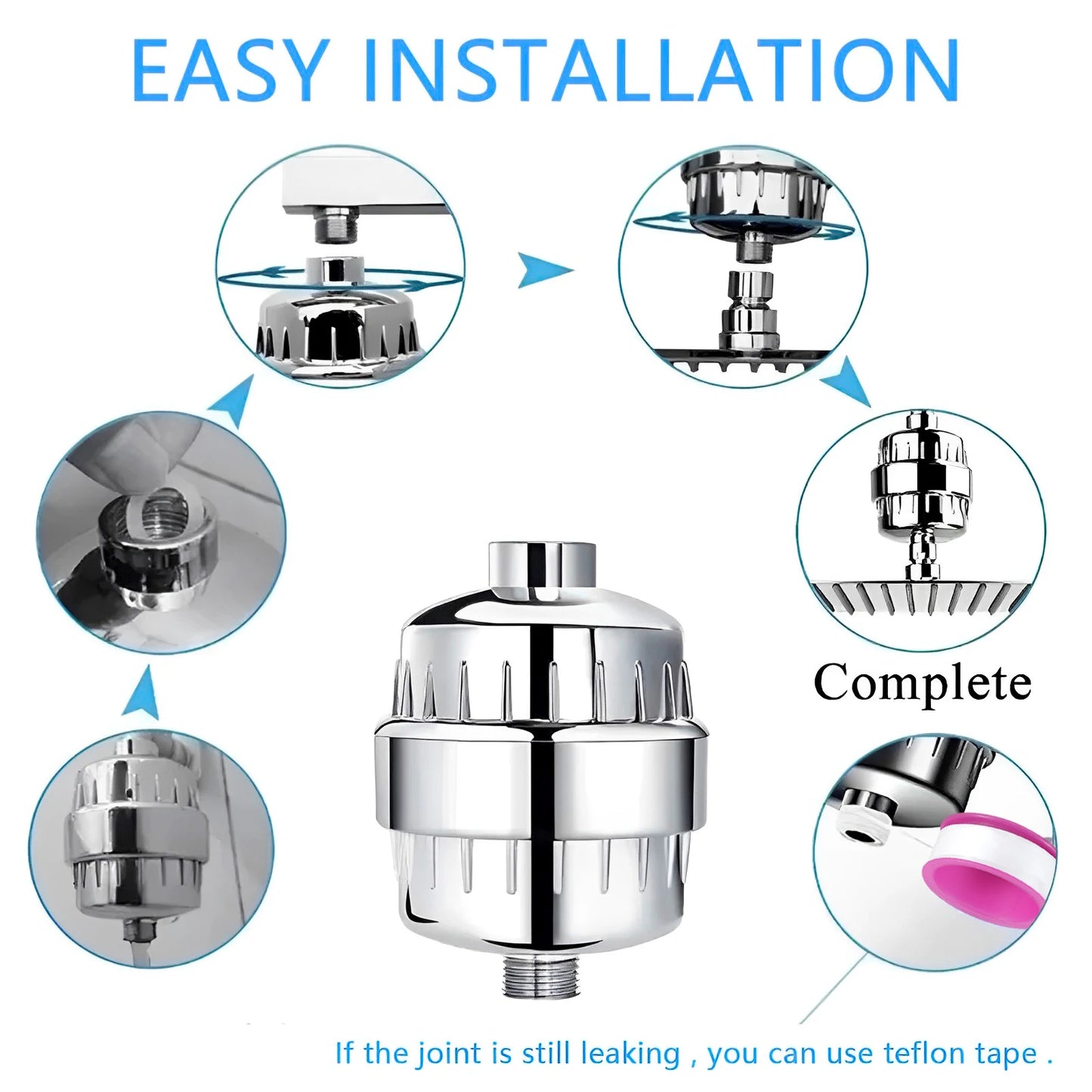 EASY INSTALLATION

Complete

If the joint is still leaking , you can use teflon tape .